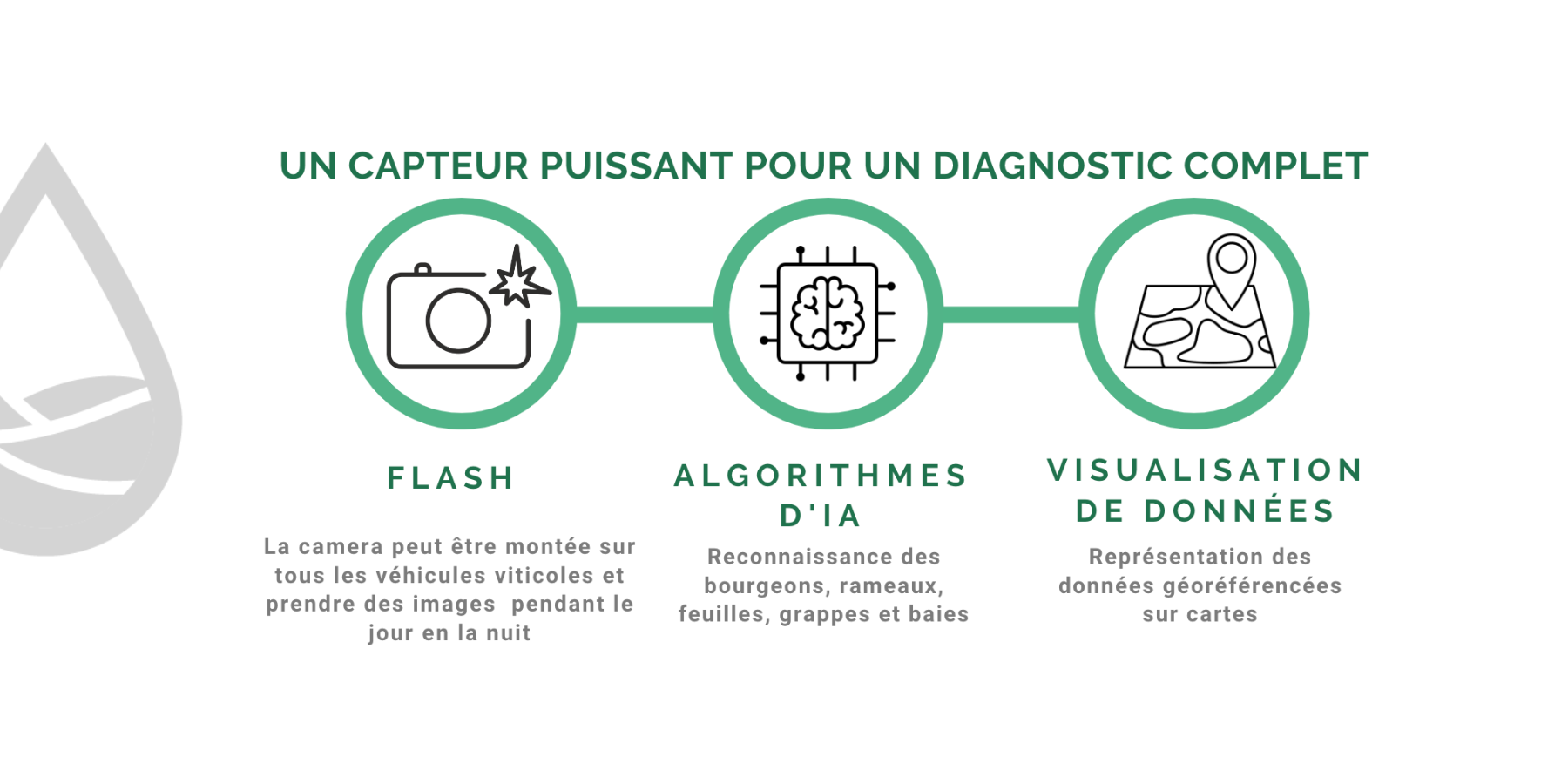 UN CAPTEUR PUISSANT POUR UN DIAGNOSTIC COMPLET

FLASH

La camera peut être montée sur tous les véhicules viticoles et prendre des images pendant le jour en la nuit

ALGORITHMES D'IA

Reconnaissance des bourgeons, rameaux, feuilles, grappes et baies

VISUALISATION DE DONNÉES

Représentation des données géoréférencées sur cartes